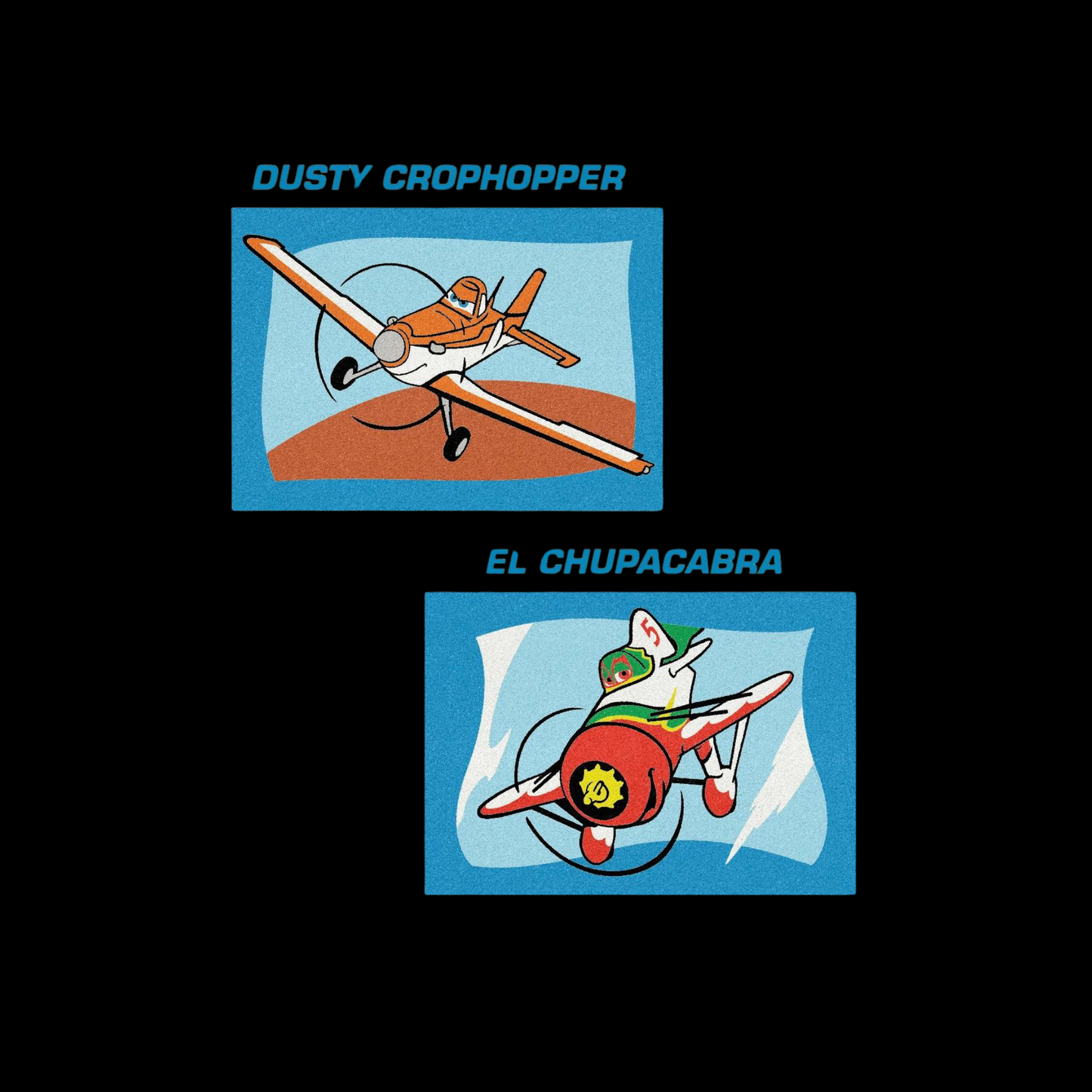 DUSTY CROPHOPPER

EL CHUPACABRA

5